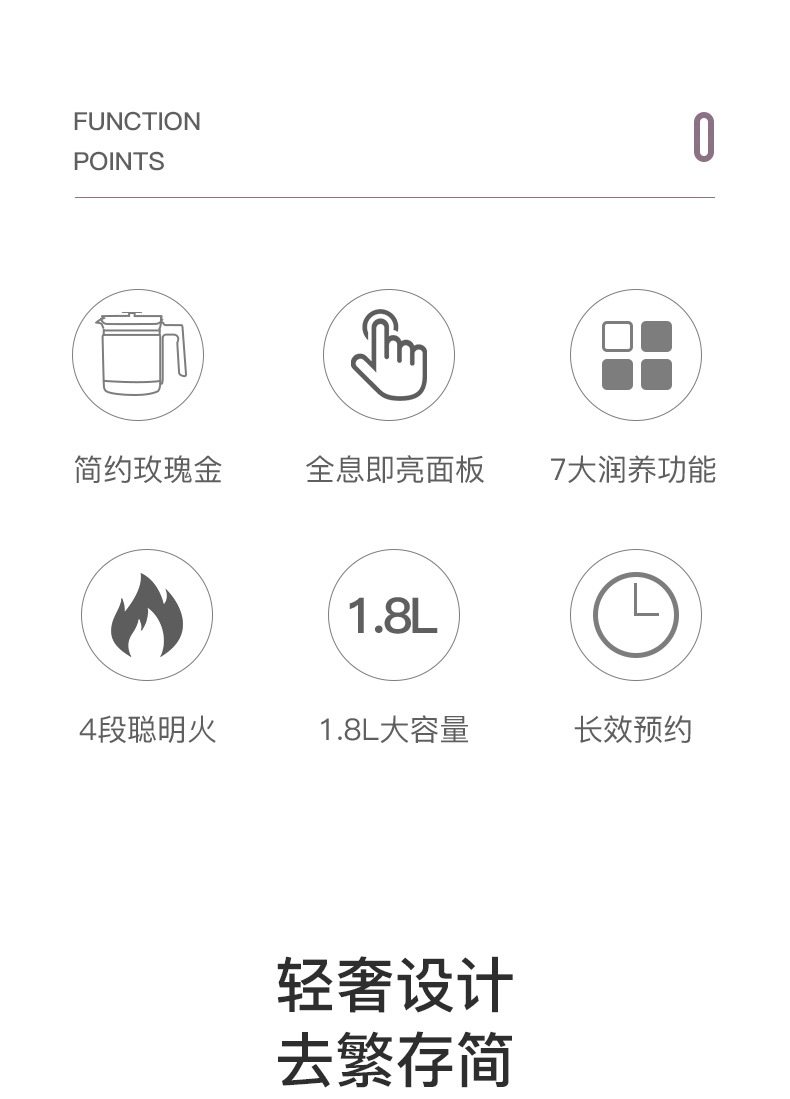 FUNCTION
POINTS

0

简约玫瑰金

全息即亮面板

7大润养功能

1.8L

4段聪明火

1.8L大容量

长效预约

轻奢设计
去繁存简