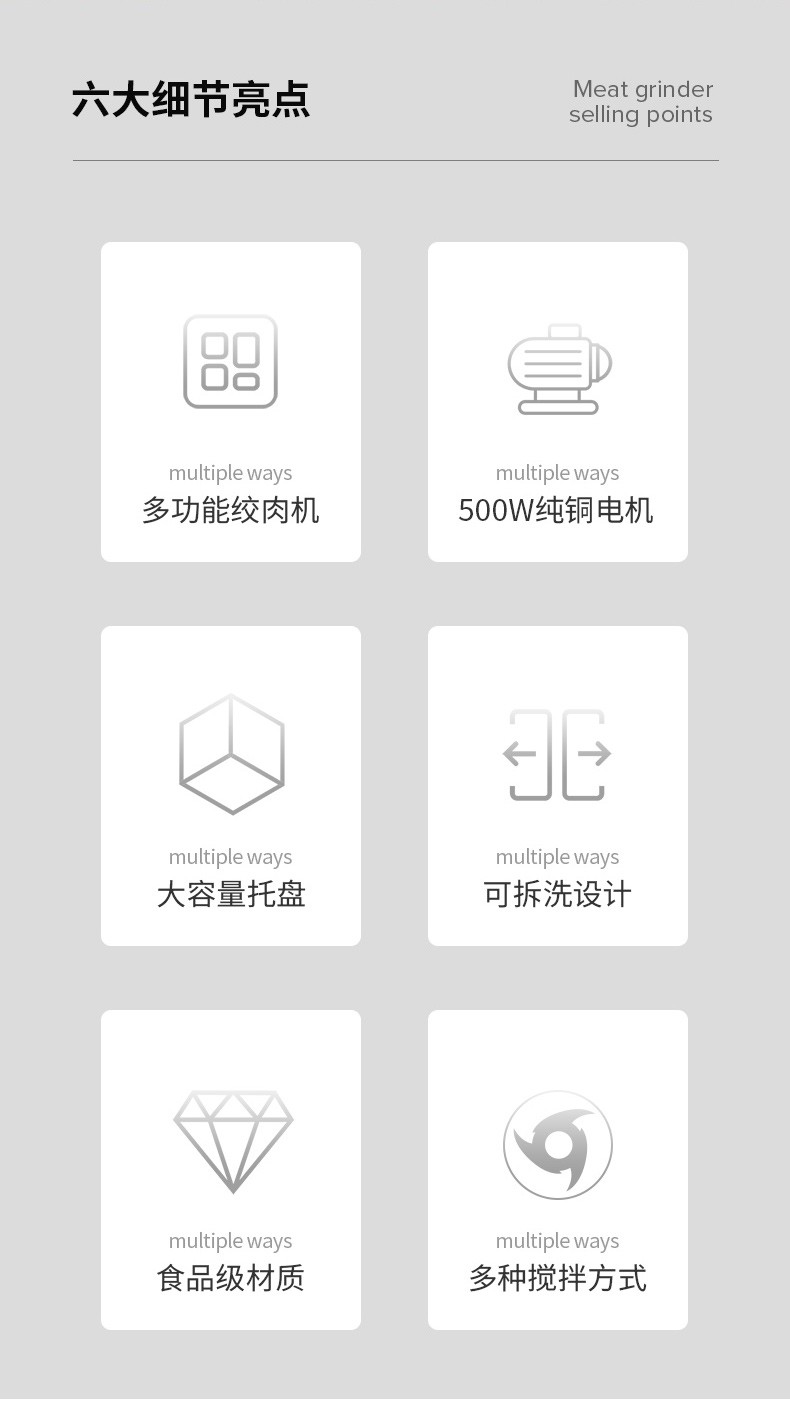 六大细节亮点

Meat grinder
selling points

multiple ways
多功能绞肉机

multiple ways
500W纯铜电机

multiple ways
大容量托盘

multiple ways
可拆洗设计

multiple ways
食品级材质

multiple ways
多种搅拌方式