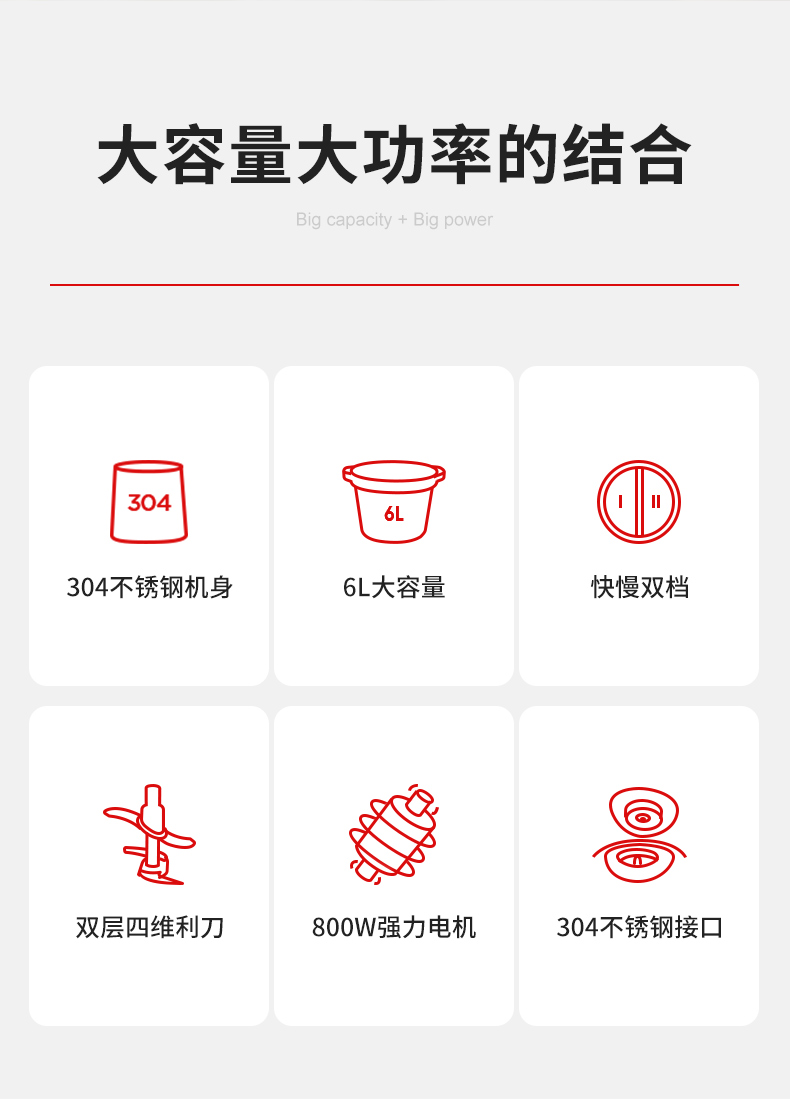 大容量大功率的结合

Big capacity + Big power

304

304不锈钢机身

6L

6L大容量

I II

快慢双档

双层四维利刀

800W强力电机

304不锈钢接口